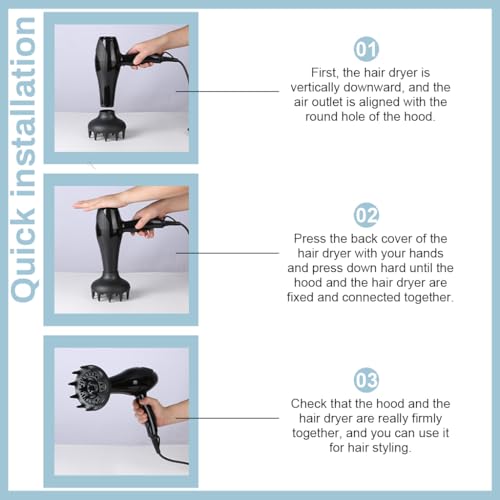 Quick installation

01

First, the hair dryer is vertically downward, and the air outlet is aligned with the round hole of the hood.

02

Press the back cover of the hair dryer with your hands and press down hard until the hood and the hair dryer are fixed and connected together.

03

Check that the hood and the hair dryer are really firmly together, and you can use it for hair styling.